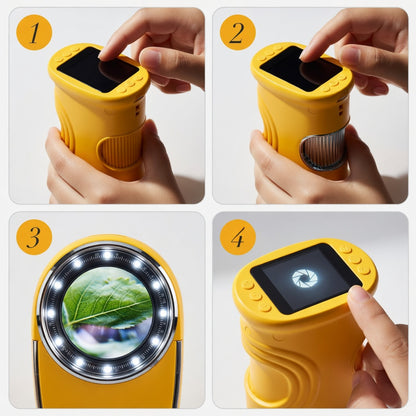 1

2

3

4